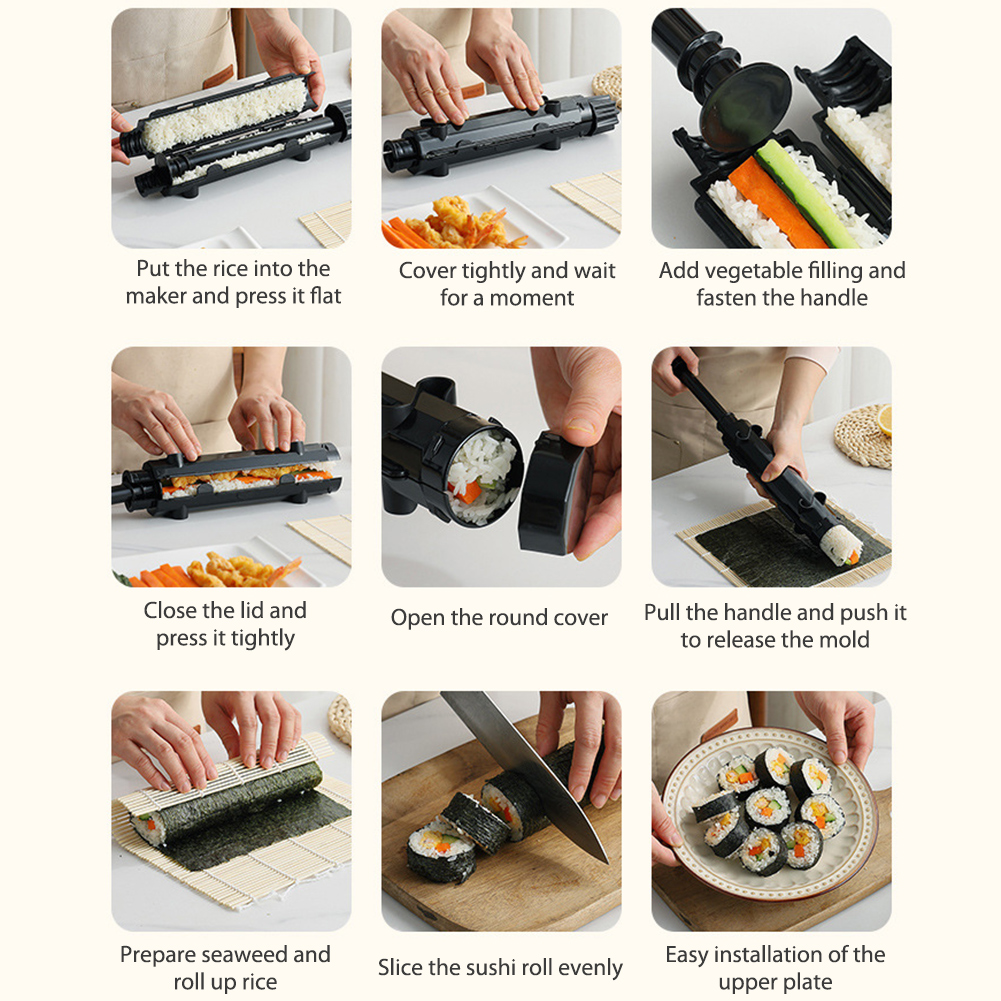 Put the rice into the maker and press it flat

Cover tightly and wait for a moment

Add vegetable filling and fasten the handle

Close the lid and press it tightly

Open the round cover

Pull the handle and push it to release the mold

Prepare seaweed and roll up rice

Slice the sushi roll evenly

Easy installation of the upper plate